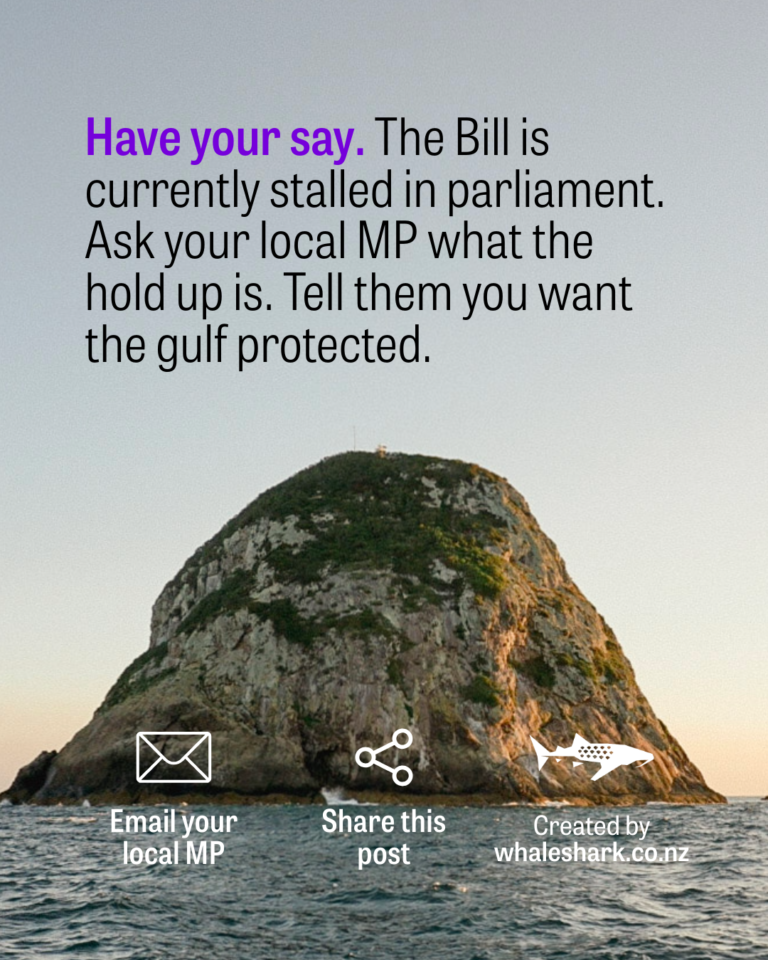 Have your say. The Bill is currently stalled in parliament. Ask your local MP what the hold up is. Tell them you want the gulf protected.

Email your local MP

Share this post

Created by whaleshark.co.nz