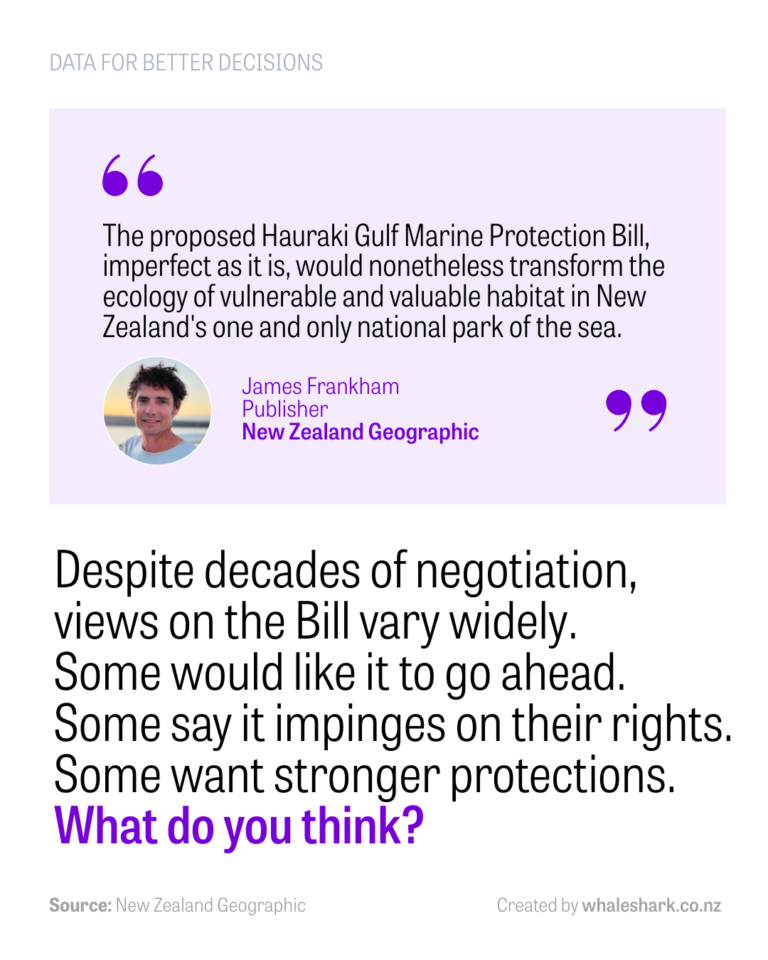 DATA FOR BETTER DECISIONS

“

The proposed Hauraki Gulf Marine Protection Bill, imperfect as it is, would nonetheless transform the ecology of vulnerable and valuable habitat in New Zealand's one and only national park of the sea.

James Frankham
Publisher
New Zealand Geographic

”

Despite decades of negotiation, views on the Bill vary widely. Some would like it to go ahead. Some say it impinges on their rights. Some want stronger protections. What do you think?

Source: New Zealand Geographic

Created by whaleshark.co.nz