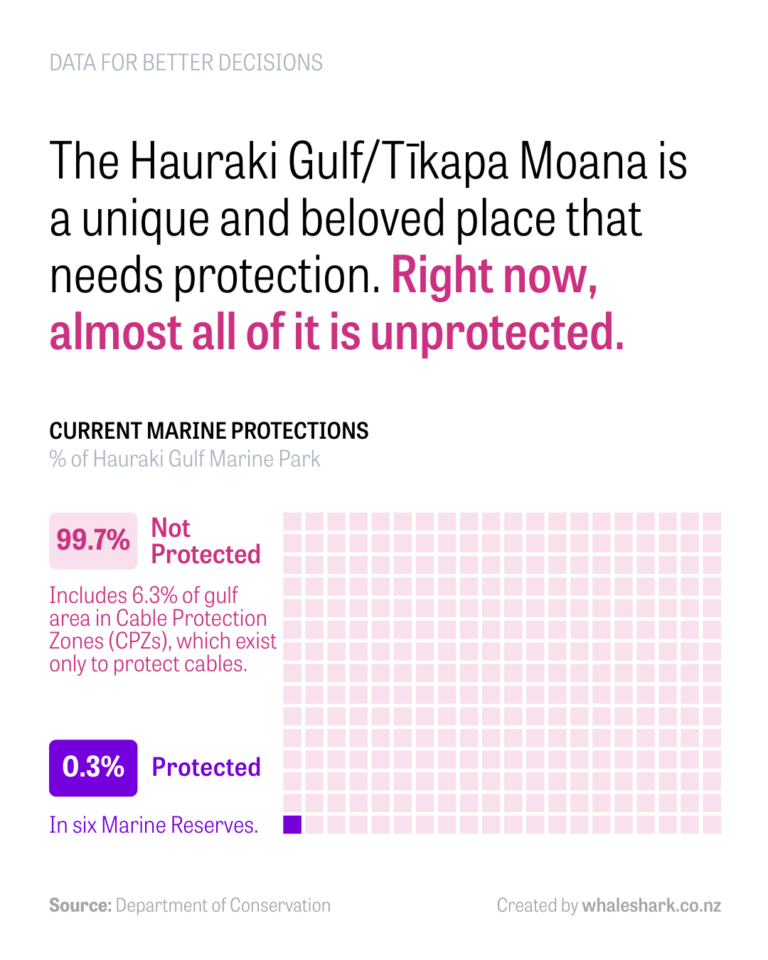 DATA FOR BETTER DECISIONS

The Hauraki Gulf/Tīkapa Moana is a unique and beloved place that needs protection. Right now, almost all of it is unprotected.

CURRENT MARINE PROTECTIONS
% of Hauraki Gulf Marine Park

99.7% Not Protected

Includes 6.3% of gulf area in Cable Protection Zones (CPZs), which exist only to protect cables.

0.3% Protected

In six Marine Reserves.

Source: Department of Conservation

Created by whaleshark.co.nz